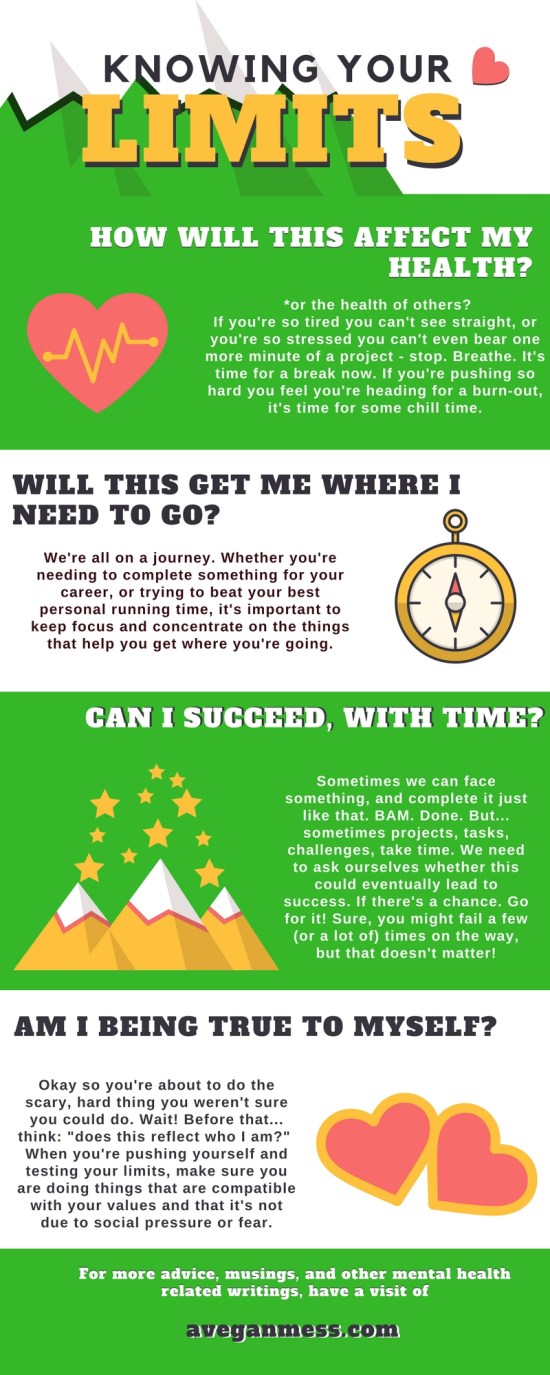 KNOWING YOUR

LIMITS

HOW WILL THIS AFFECT MY HEALTH?

*or the health of others?
If you're so tired you can't see straight, or you're so stressed you can't even bear one more minute of a project - stop. Breathe. It's time for a break now. If you're pushing so hard you feel you're heading for a burn-out, it's time for some chill time.

WILL THIS GET ME WHERE I NEED TO GO?

We're all on a journey. Whether you're needing to complete something for your career, or trying to beat your best personal running time, it's important to keep focus and concentrate on the things that help you get where you're going.

CAN I SUCCEED, WITH TIME?

Sometimes we can face something, and complete it just like that. BAM. Done. But... sometimes projects, tasks, challenges, take time. We need to ask ourselves whether this could eventually lead to success. If there's a chance. Go for it! Sure, you might fail a few (or a lot of) times on the way, but that doesn't matter!

AM I BEING TRUE TO MYSELF?

Okay so you're about to do the scary, hard thing you weren't sure you could do. Wait! Before that... think: "does this reflect who I am?" When you're pushing yourself and testing your limits, make sure you are doing things that are compatible with your values and that it's not due to social pressure or fear.

For more advice, musings, and other mental health related writings, have a visit of

aveganmess.com