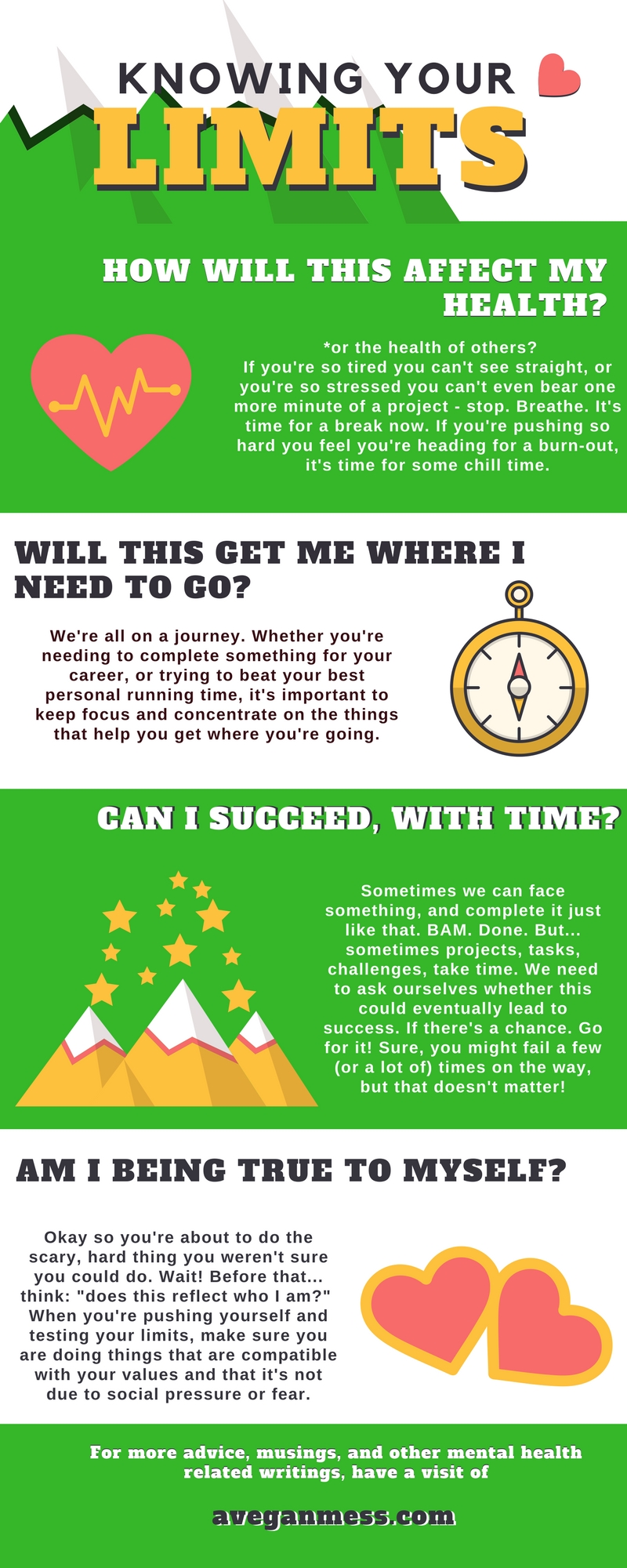 KNOWING YOUR
LIMITS

HOW WILL THIS AFFECT MY HEALTH?

*or the health of others?
If you're so tired you can't see straight, or you're so stressed you can't even bear one more minute of a project - stop. Breathe. It's time for a break now. If you're pushing so hard you feel you're heading for a burn-out, it's time for some chill time.

WILL THIS GET ME WHERE I NEED TO GO?

We're all on a journey. Whether you're needing to complete something for your career, or trying to beat your best personal running time, it's important to keep focus and concentrate on the things that help you get where you're going.

CAN I SUCCEED, WITH TIME?

Sometimes we can face something, and complete it just like that. BAM. Done. But... sometimes projects, tasks, challenges, take time. We need to ask ourselves whether this could eventually lead to success. If there's a chance. Go for it! Sure, you might fail a few (or a lot of) times on the way, but that doesn't matter!

AM I BEING TRUE TO MYSELF?

Okay so you're about to do the scary, hard thing you weren't sure you could do. Wait! Before that... think: "does this reflect who I am?" When you're pushing yourself and testing your limits, make sure you are doing things that are compatible with your values and that it's not due to social pressure or fear.

For more advice, musings, and other mental health related writings, have a visit of

aveganmess.com